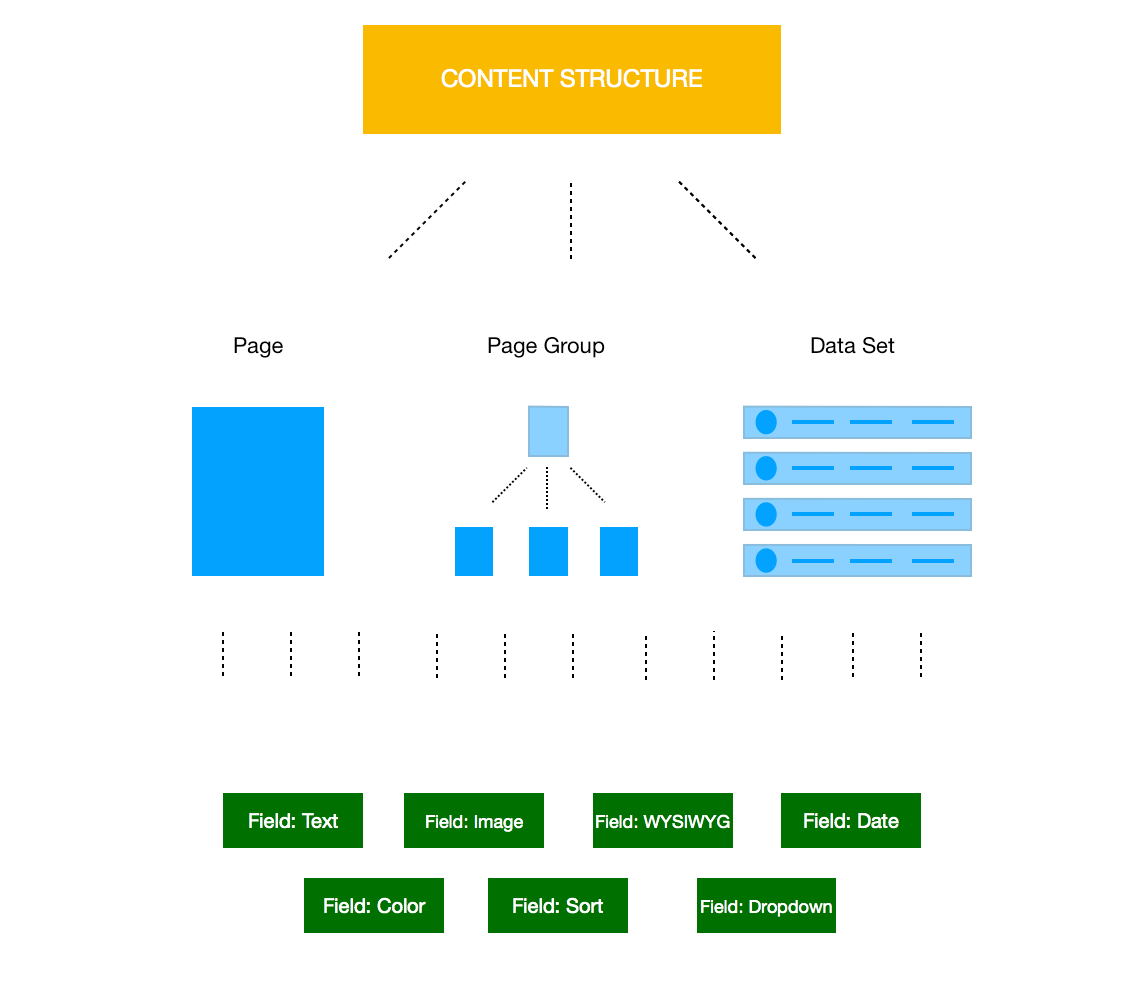 CONTENT STRUCTURE

Page

Page Group

Data Set

Field: Text

Field: Image

Field: WYSIWYG

Field: Date

Field: Color

Field: Sort

Field: Dropdown